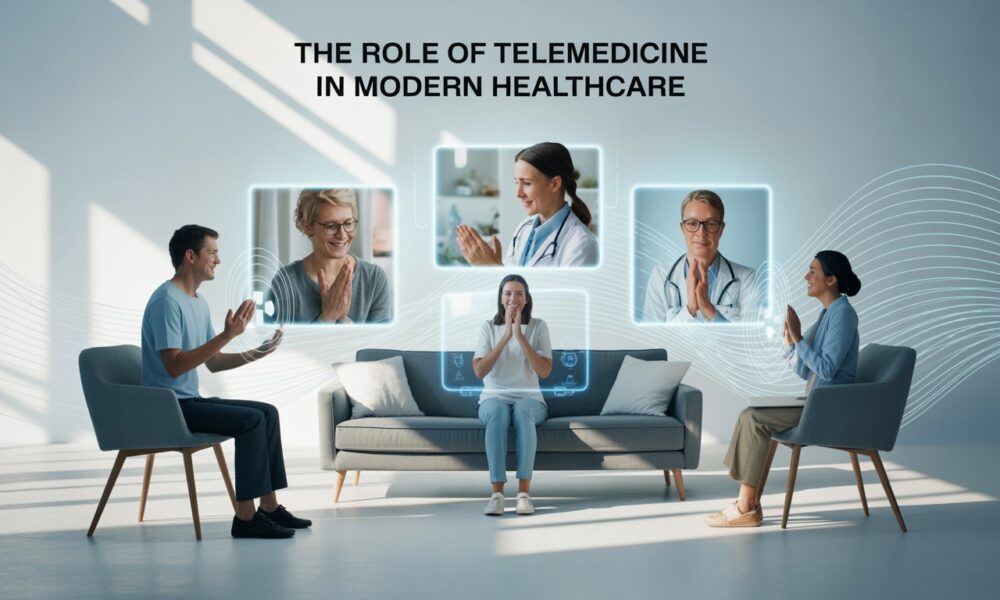 THE ROLE OF TELEMEDICINE
IN MODERN HEALTHCARE